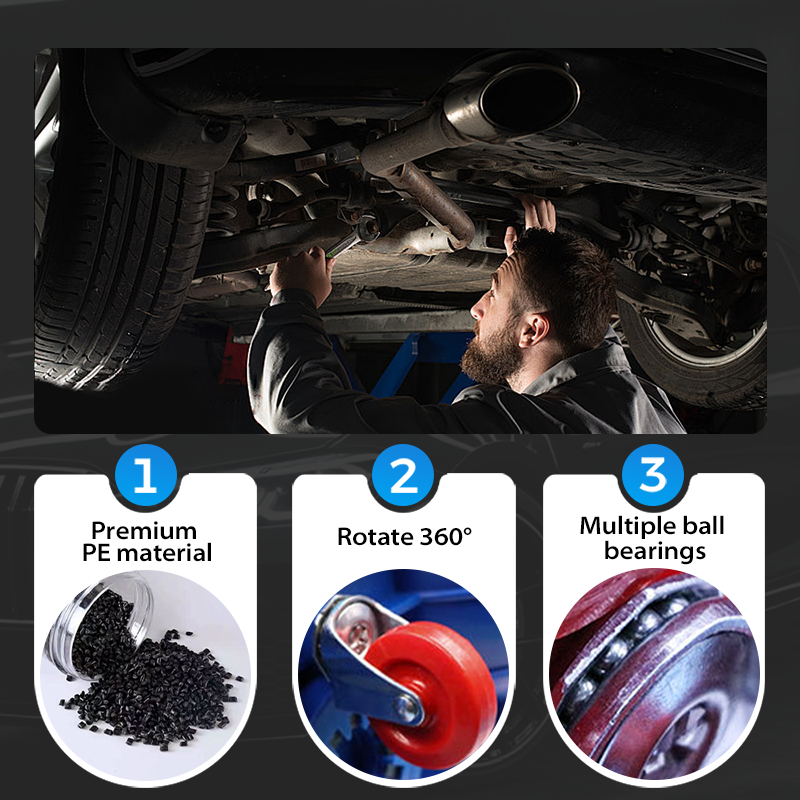 1
Premium PE material

2
Rotate 360°

3
Multiple ball bearings