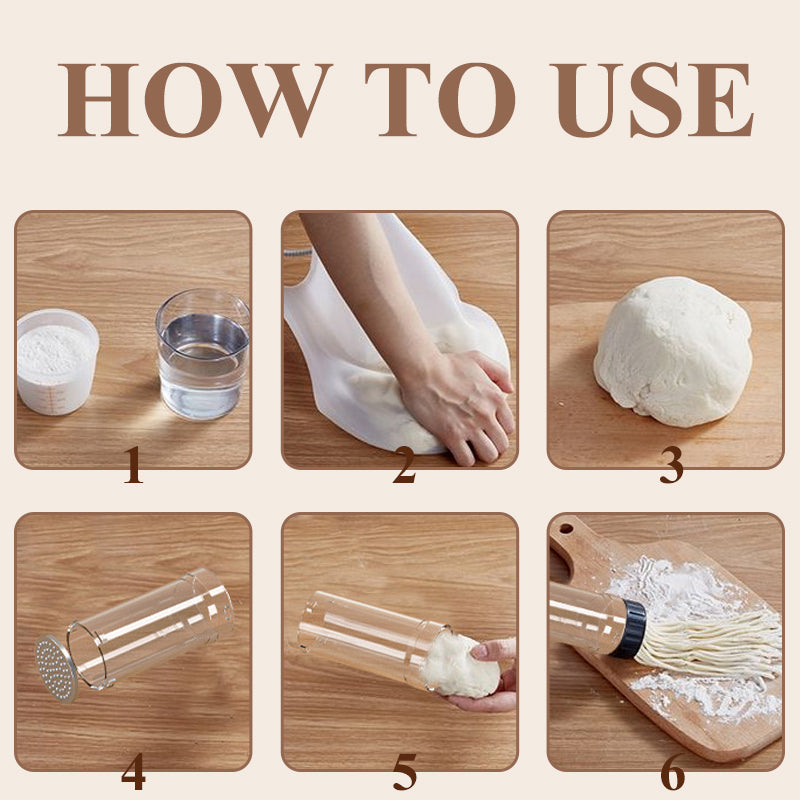 HOW TO USE

1

2

3

4

5

6