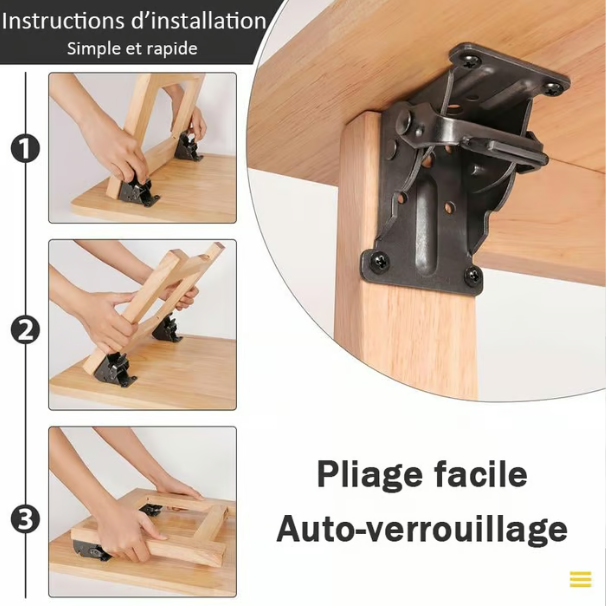 Instructions d'installation
Simple et rapide

1

2

3

Pliage facile
Auto-verrouillage