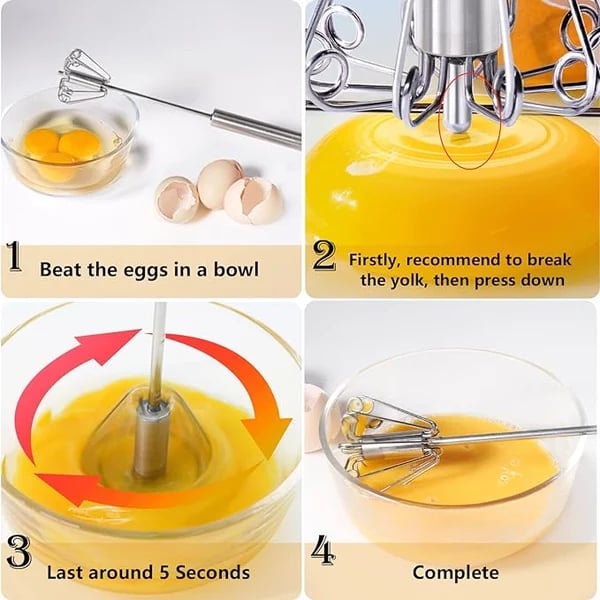 1 Beat the eggs in a bowl

2 Firstly, recommend to break the yolk, then press down

3 Last around 5 Seconds

4 Complete