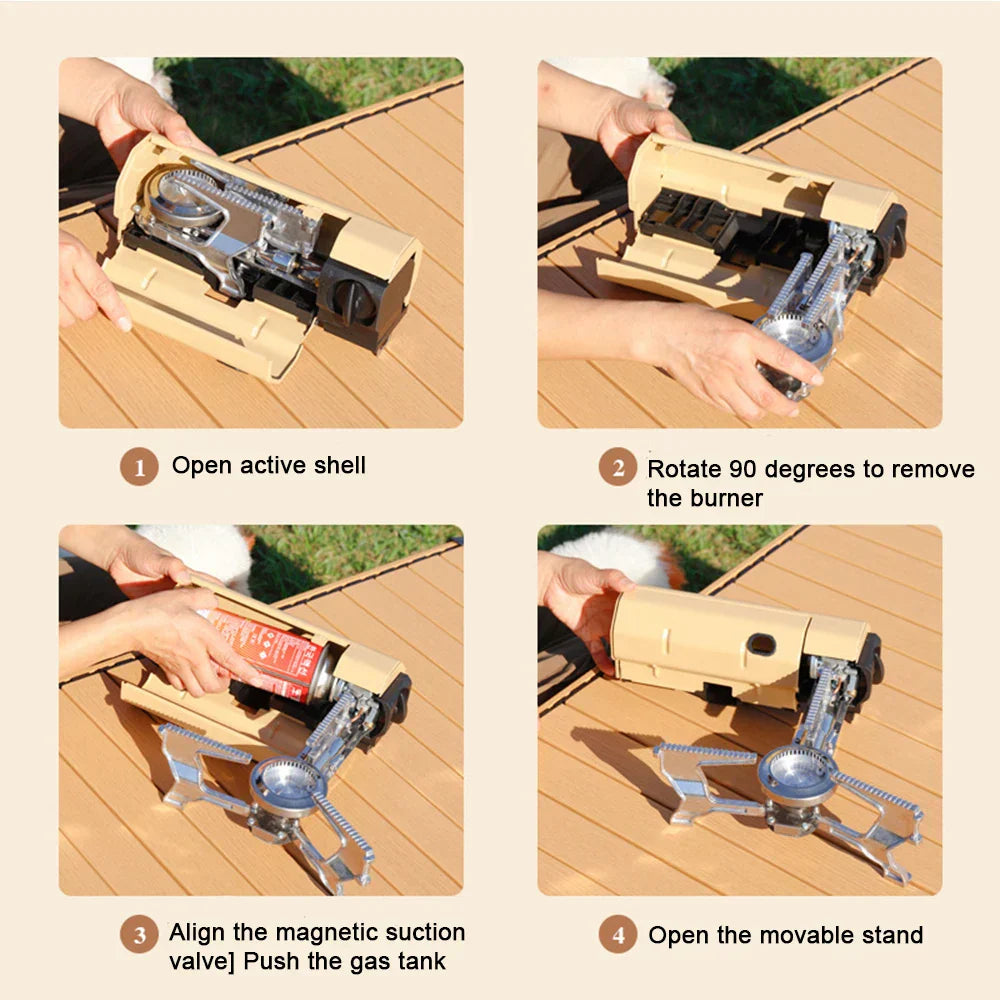 1 Open active shell

2 Rotate 90 degrees to remove the burner

3 Align the magnetic suction valve] Push the gas tank

4 Open the movable stand