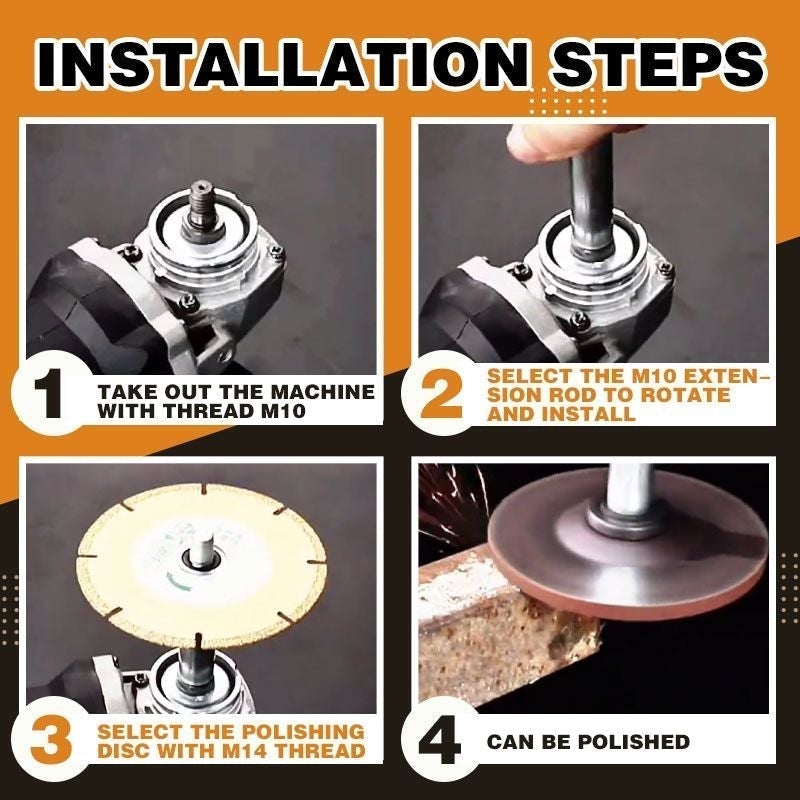 INSTALLATION STEPS

1 TAKE OUT THE MACHINE WITH THREAD M10

2 SELECT THE M10 EXTENSION ROD TO ROTATE AND INSTALL

3 SELECT THE POLISHING DISC WITH M14 THREAD

4 CAN BE POLISHED