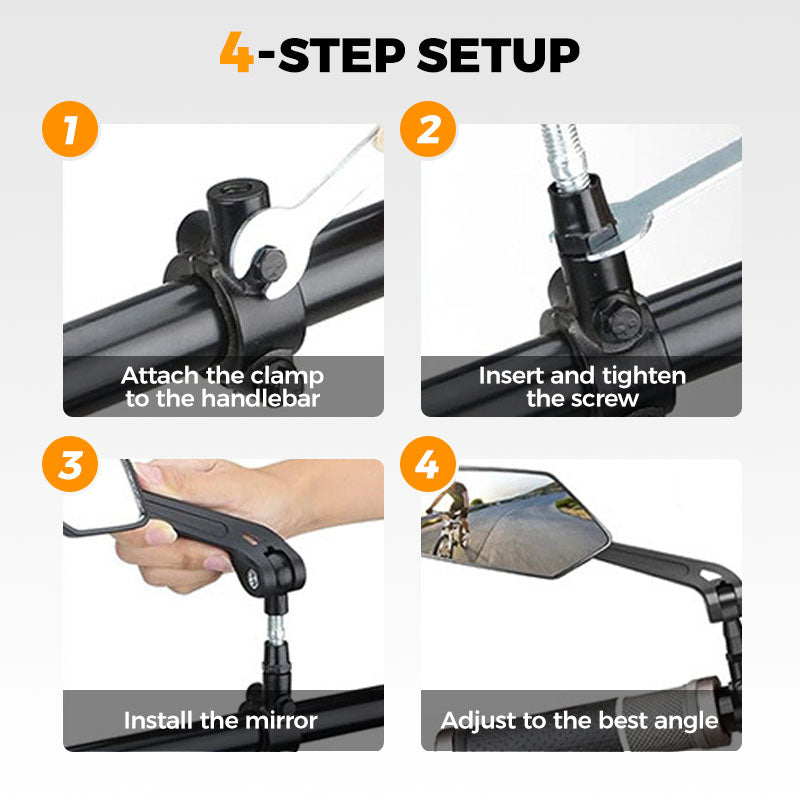 4-STEP SETUP

1
Attach the clamp to the handlebar

2
Insert and tighten the screw

3
Install the mirror

4
Adjust to the best angle