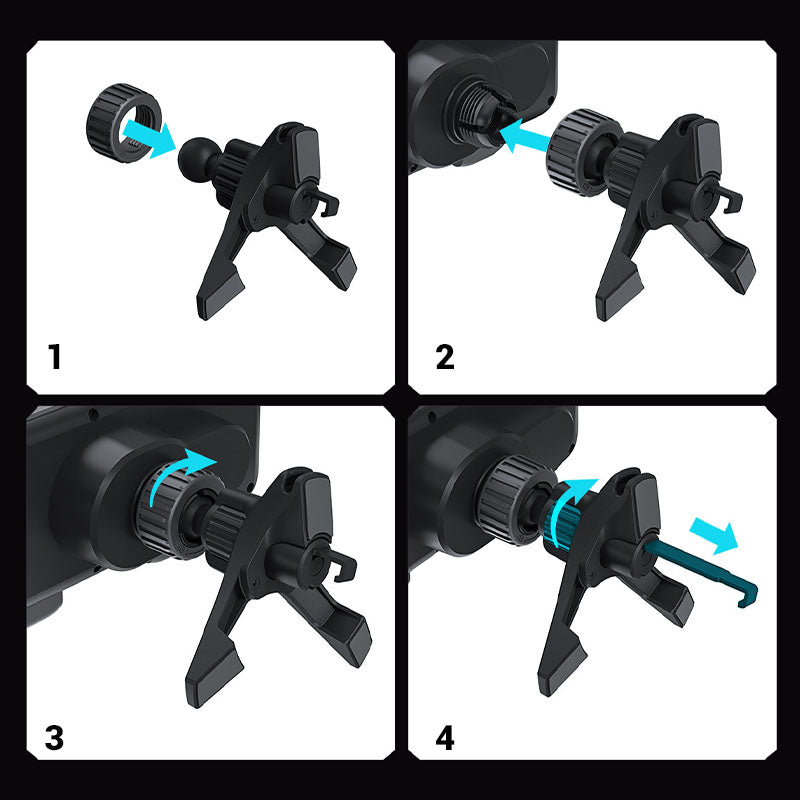 1

2

3

4